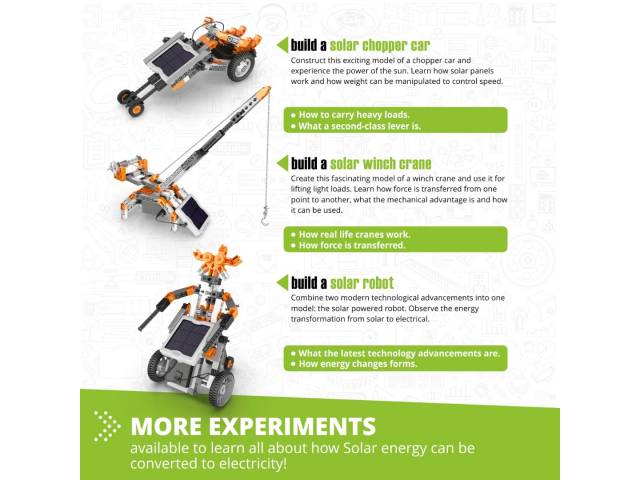 build a solar chopper car

Construct this exciting model of a chopper car and experience the power of the sun. Learn how solar panels work and how weight can be manipulated to control speed.

• How to carry heavy loads.
• What a second-class lever is.

build a solar winch crane

Create this fascinating model of a winch crane and use it for lifting light loads. Learn how force is transferred from one point to another, what the mechanical advantage is and how it can be used.

• How real life cranes work.
• How force is transferred.

build a solar robot

Combine two modern technological advancements into one model: the solar powered robot. Observe the energy transformation from solar to electrical.

• What the latest technology advancements are.
• How energy changes forms.

MORE EXPERIMENTS

available to learn all about how Solar energy can be converted to electricity!